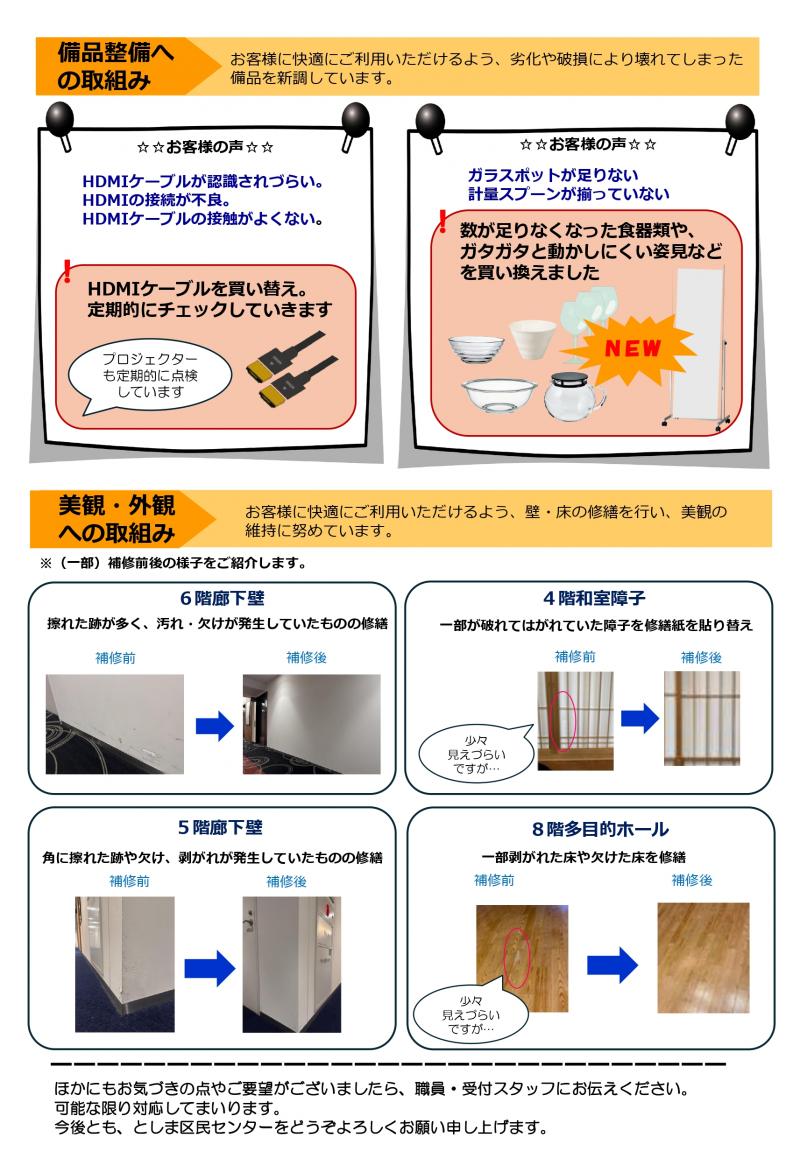 備品整備への取組み

お客様に快適にご利用いただけるよう、劣化や破損により壊れてしまった備品を新調しています。

☆☆お客様の声☆☆

HDMIケーブルが認識されづらい。
HDMIの接続が不良。
HDMIケーブルの接触がよくない。

!

HDMIケーブルを買い替え。
定期的にチェックしていきます

プロジェクターも定期的に点検しています

☆☆お客様の声☆☆

ガラスポットが足りない
計量スプーンが揃っていない

!

数が足りなくなった食器類や、ガタガタと動かしにくい姿見などを買い換えました

NEW

美観・外観への取組み

お客様に快適にご利用いただけるよう、壁・床の修繕を行い、美観の維持に努めています。

※（一部）補修前後の様子をご紹介します。

6階廊下壁

擦れた跡が多く、汚れ・欠けが発生していたものの修繕

補修前

補修後

4階和室障子

一部が破れてはがれていた障子を修繕紙を貼り替え

補修前

補修後

少々見えづらいですが…

5階廊下壁

角に擦れた跡や欠け、剥がれが発生していたものの修繕

補修前

補修後

8階多目的ホール

一部剥がれた床や欠けた床を修繕

補修前

補修後

少々見えづらいですが…

ほかにもお気づきの点やご要望がございましたら、職員・受付スタッフにお伝えください。
可能な限り対応してまいります。
今後とも、としま区民センターをどうぞよろしくお願い申し上げます。